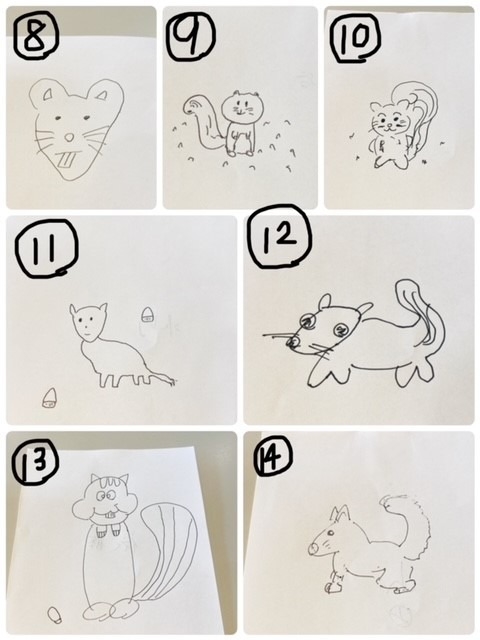 8

9

10

11

12

13

14